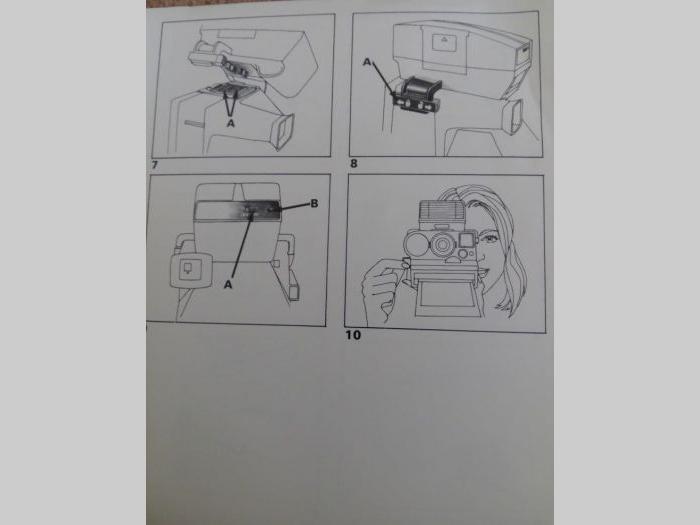 A
7
A
8
B
A
10